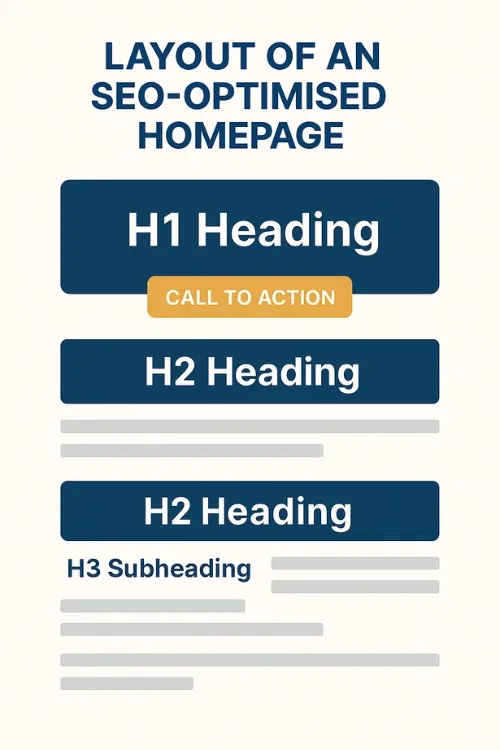 LAYOUT OF AN SEO-OPTIMISED HOMEPAGE

H1 Heading

CALL TO ACTION

H2 Heading

H2 Heading

H3 Subheading