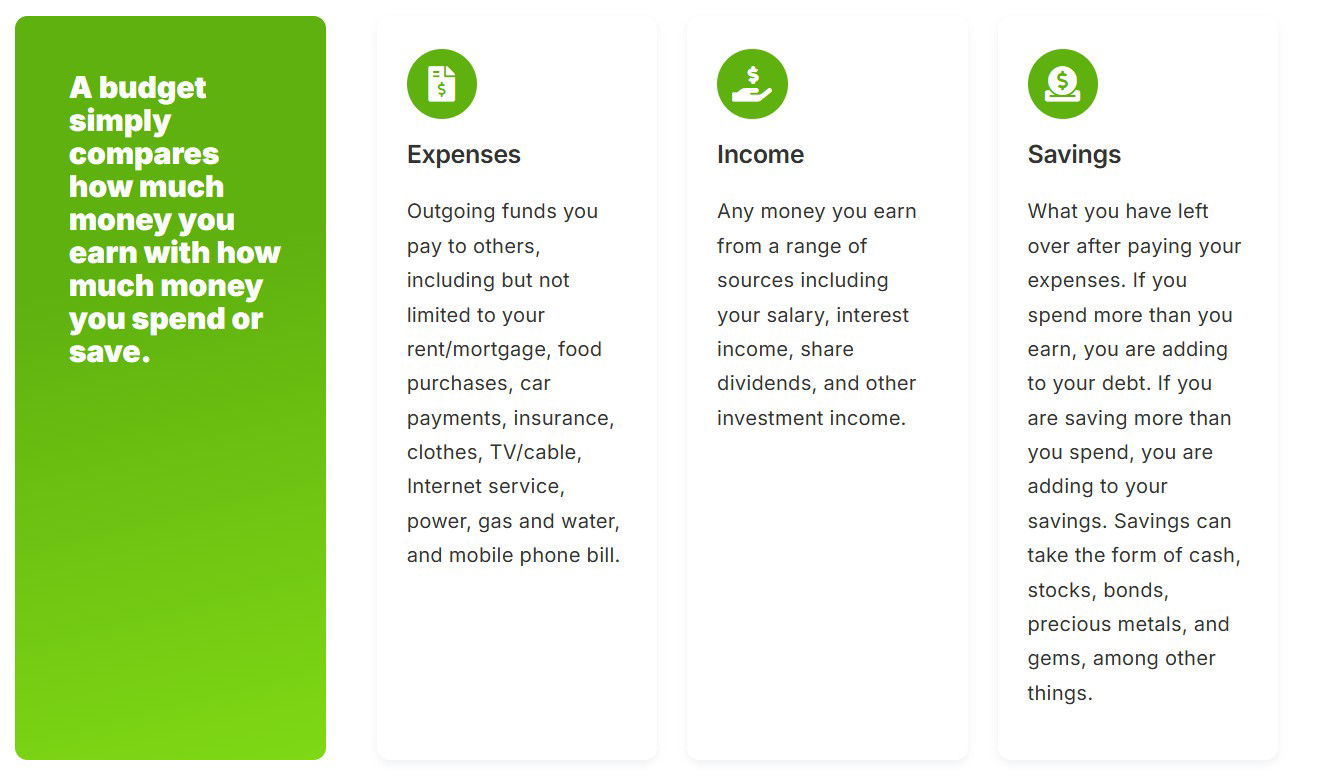 A budget simply compares how much money you earn with how much money you spend or save.

Expenses

Outgoing funds you pay to others, including but not limited to your rent/mortgage, food purchases, car payments, insurance, clothes, TV/cable, Internet service, power, gas and water, and mobile phone bill.

Income

Any money you earn from a range of sources including your salary, interest income, share dividends, and other investment income.

Savings

What you have left over after paying your expenses. If you spend more than you earn, you are adding to your debt. If you are saving more than you spend, you are adding to your savings. Savings can take the form of cash, stocks, bonds, precious metals, and gems, among other things.